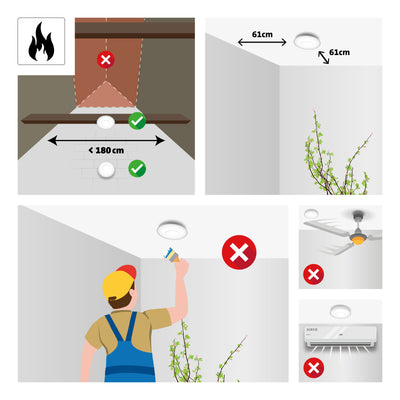 < 180 cm

61cm

61cm