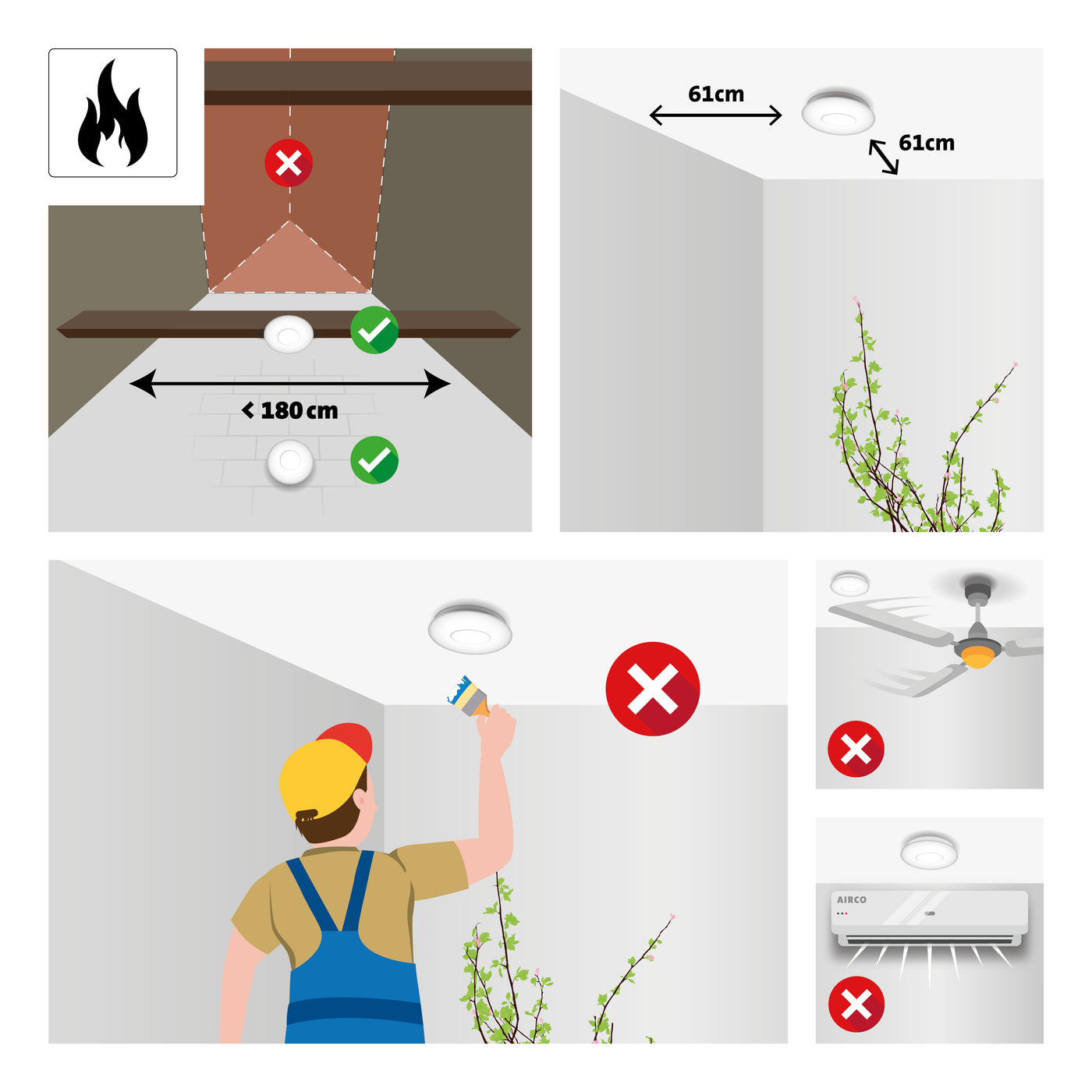 < 180 cm

61cm

61cm

AIRCO